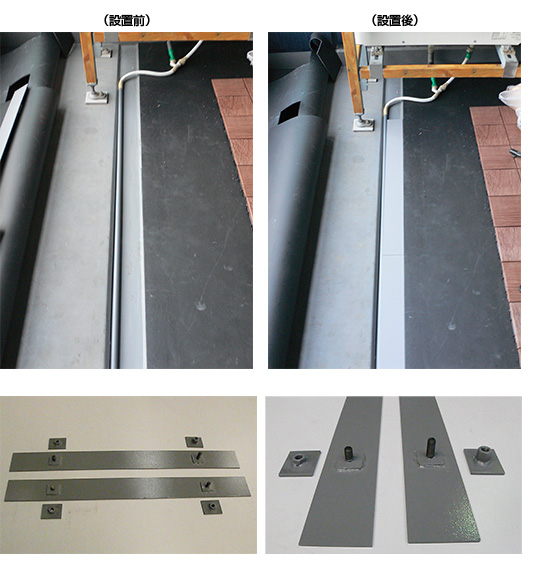 （設置前）

（設置後）